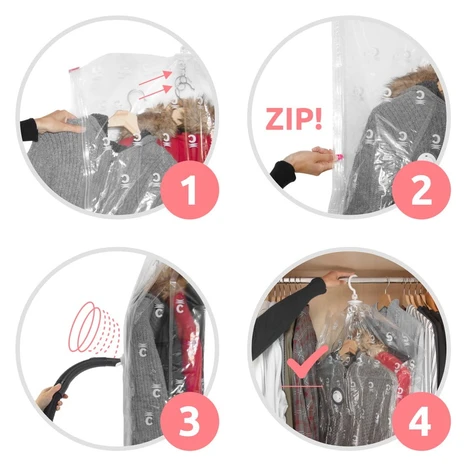 1

ZIP!

2

3

4