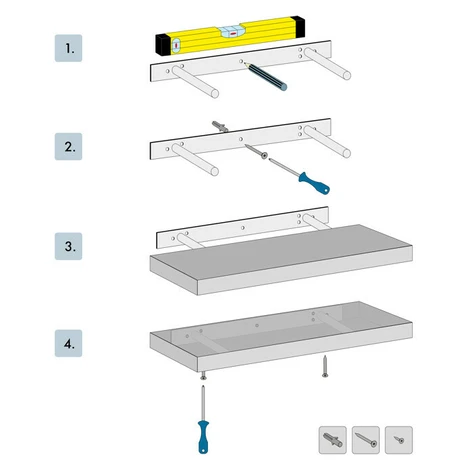 1.

2.

3.

4.