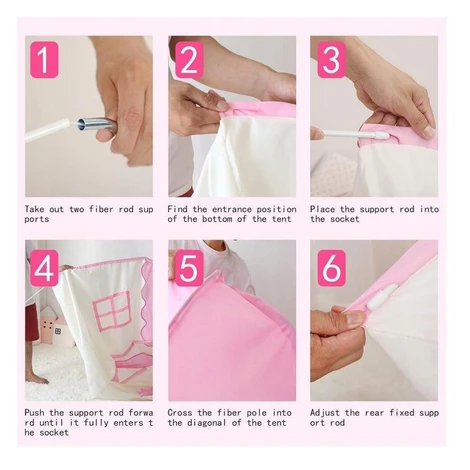 1

Take out two fiber rod sup ports

2

Find the entrance position of the bottom of the tent

3

Place the support rod into the socket

4

Push the support rod forwa rd until it fully enters t he socket

5

Cross the fiber pole into the diagonal of the tent

6

Adjust the rear fixed supp ort rod