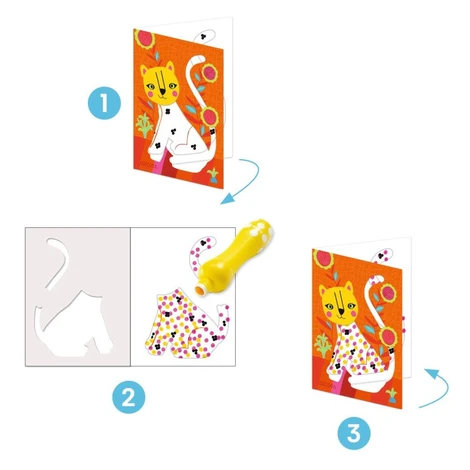 1

2

3