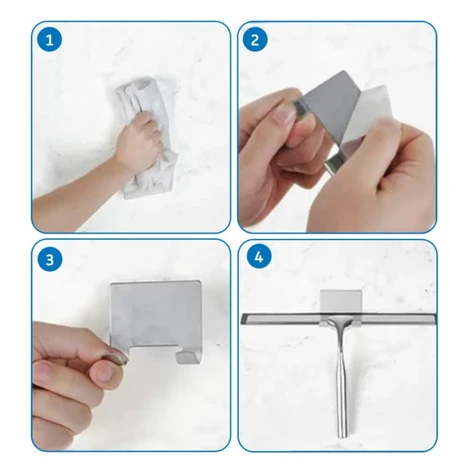 1
2
3
4