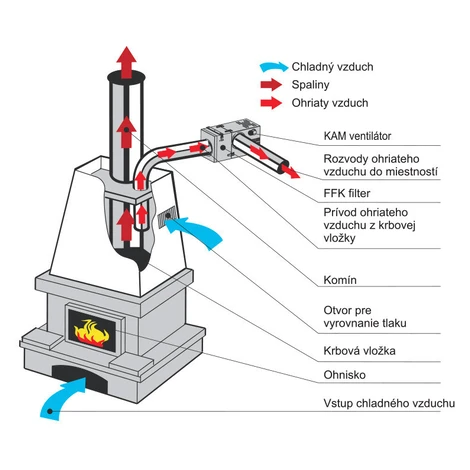 Chladný vzduch
Spaliny
Ohriaty vzduch

KAM ventilátor

Rozvody ohriateho vzduchu do miestností

FFK filter

Prívod ohriateho vzduchu z krbovej vložky

Komín

Otvor pre vyrovnanie tlaku

Krbová vložka

Ohnisko

Vstup chladného vzduchu