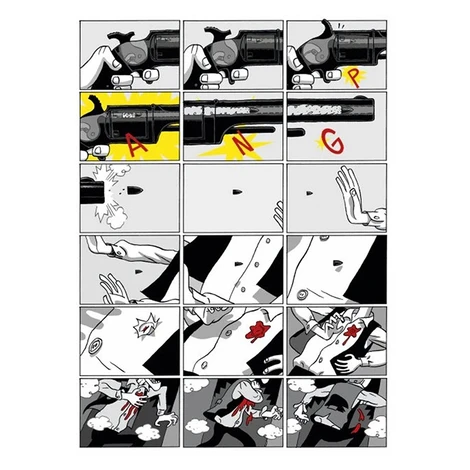 P

A

N

G