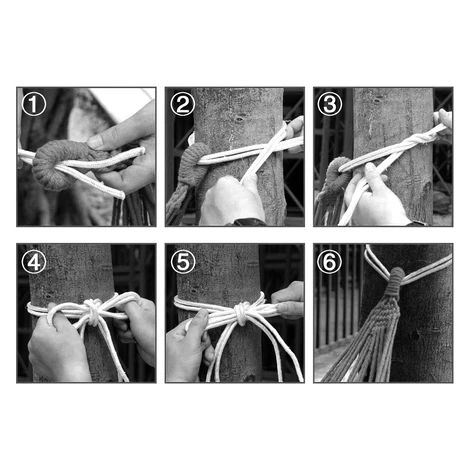 ①
②
③
④
⑤
⑥